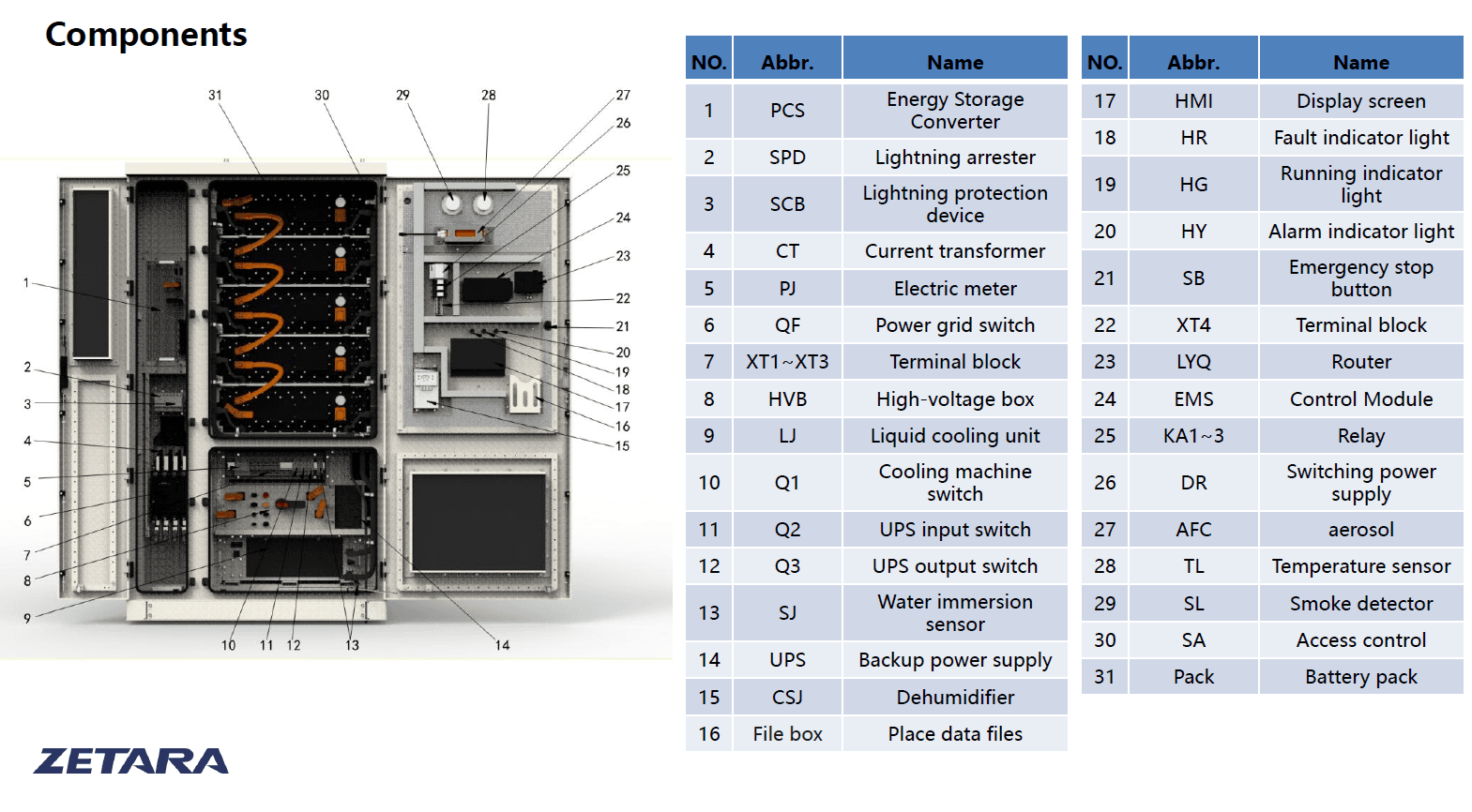 Components

31 30 29 28 27 26 25 24 23 22 21 20 19 18 17 16 15 1 2 3 4 5 6 7 8 9 10 11 12 13 14

| NO. | Abbr. | Name |
|---|---|---|
| 1 | PCS | Energy Storage Converter |
| 2 | SPD | Lightning arrester |
| 3 | SCB | Lightning protection device |
| 4 | CT | Current transformer |
| 5 | PJ | Electric meter |
| 6 | QF | Power grid switch |
| 7 | XT1~XT3 | Terminal block |
| 8 | HVB | High-voltage box |
| 9 | LJ | Liquid cooling unit |
| 10 | Q1 | Cooling machine switch |
| 11 | Q2 | UPS input switch |
| 12 | Q3 | UPS output switch |
| 13 | SJ | Water immersion sensor |
| 14 | UPS | Backup power supply |
| 15 | CSJ | Dehumidifier |
| 16 | File box | Place data files |

| NO. | Abbr. | Name |
|---|---|---|
| 17 | HMI | Display screen |
| 18 | HR | Fault indicator light |
| 19 | HG | Running indicator light |
| 20 | HY | Alarm indicator light |
| 21 | SB | Emergency stop button |
| 22 | XT4 | Terminal block |
| 23 | LYQ | Router |
| 24 | EMS | Control Module |
| 25 | KA1~3 | Relay |
| 26 | DR | Switching power supply |
| 27 | AFC | aerosol |
| 28 | TL | Temperature sensor |
| 29 | SL | Smoke detector |
| 30 | SA | Access control |
| 31 | Pack | Battery pack |

ZETARA